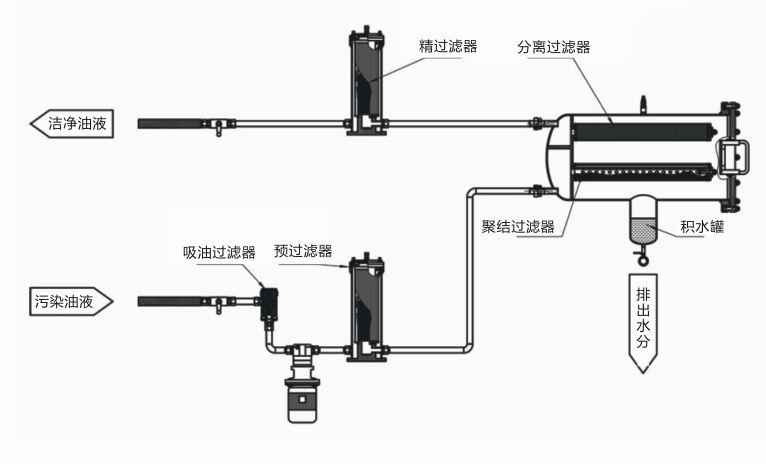 精过滤器
分离过滤器
洁净油液
聚结过滤器
积水罐
吸油过滤器
预过滤器
污染油液
排出水分